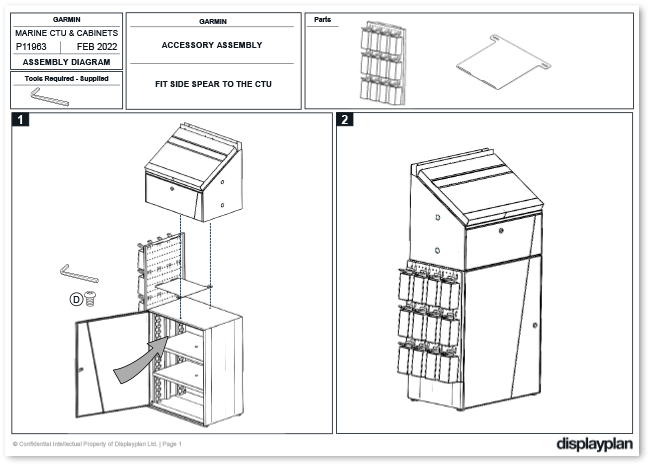 GARMIN
MARINE CTU & CABINETS
P11963 FEB 2022
ASSEMBLY DIAGRAM

Tools Required - Supplied

GARMIN

ACCESSORY ASSEMBLY

FIT SIDE SPEAR TO THE CTU

Parts

1

D

2

© Confidential Intellectual Property of Displayplan Ltd. | Page 1

displayplan