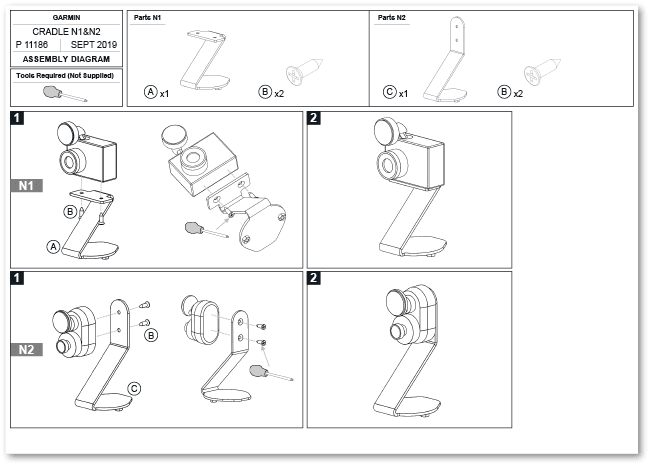 GARMIN
CRADLE N1&N2
P 11186
SEPT 2019
ASSEMBLY DIAGRAM

Tools Required (Not Supplied)

Parts N1

A x1
B x2

Parts N2

C x1
B x2

1
N1
B
A

2

1
N2
B
C

2